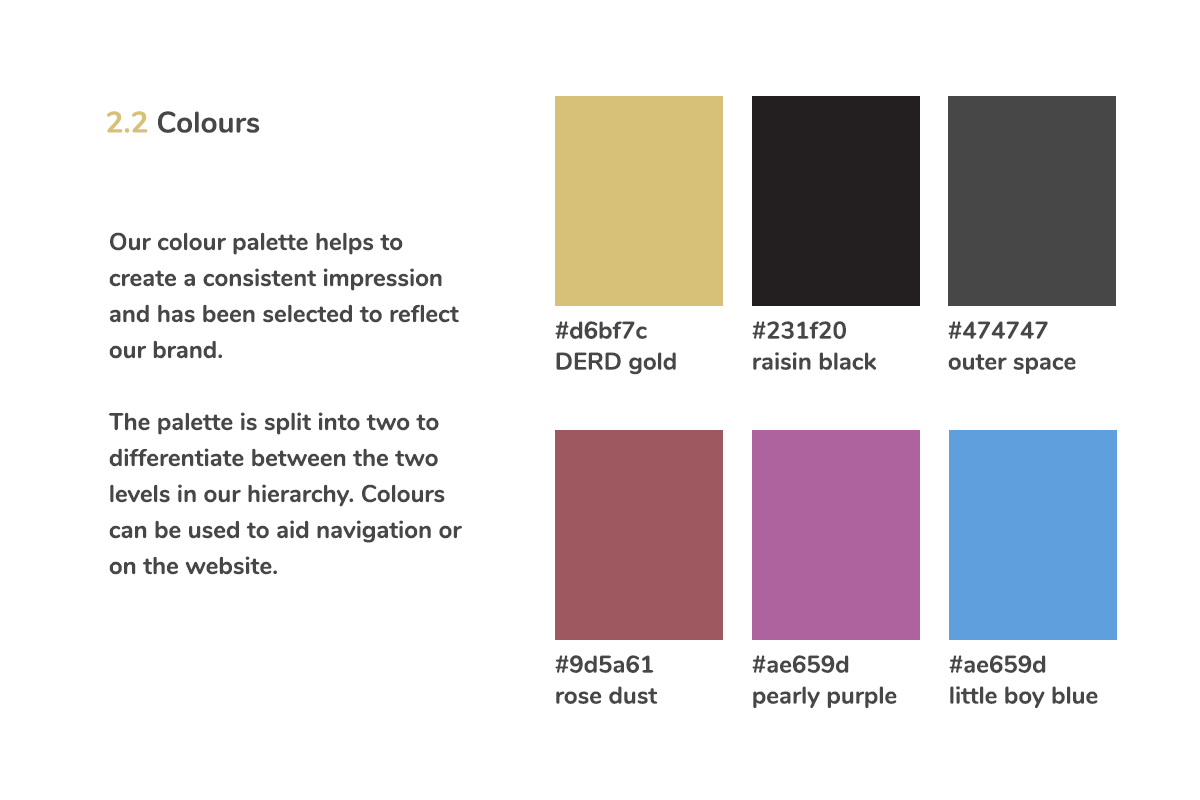 2.2 Colours

Our colour palette helps to create a consistent impression and has been selected to reflect our brand.

The palette is split into two to differentiate between the two levels in our hierarchy. Colours can be used to aid navigation or on the website.

#d6bf7c
DERD gold

#231f20
raisin black

#474747
outer space

#9d5a61
rose dust

#ae659d
pearly purple

#ae659d
little boy blue